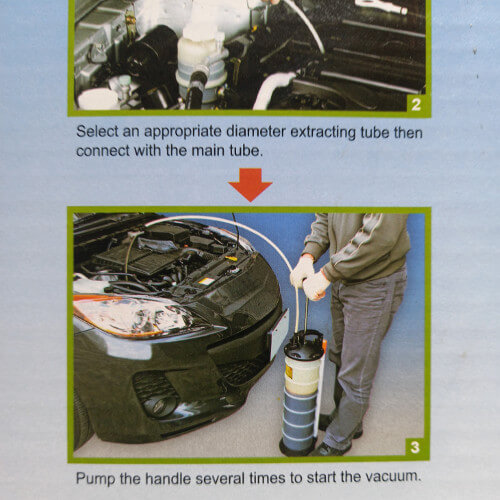 2

Select an appropriate diameter extracting tube then connect with the main tube.

3

Pump the handle several times to start the vacuum.